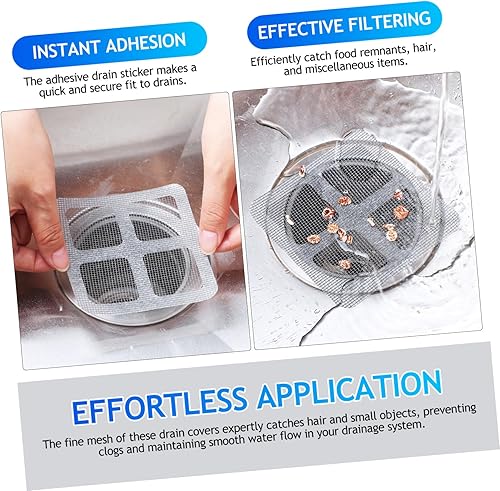 INSTANT ADHESION

The adhesive drain sticker makes a quick and secure fit to drains.

EFFECTIVE FILTERING

Efficiently catch food remnants, hair, and miscellaneous items.

EFFORTLESS APPLICATION

The fine mesh of these drain covers expertly catches hair and small objects, preventing clogs and maintaining smooth water flow in your drainage system.