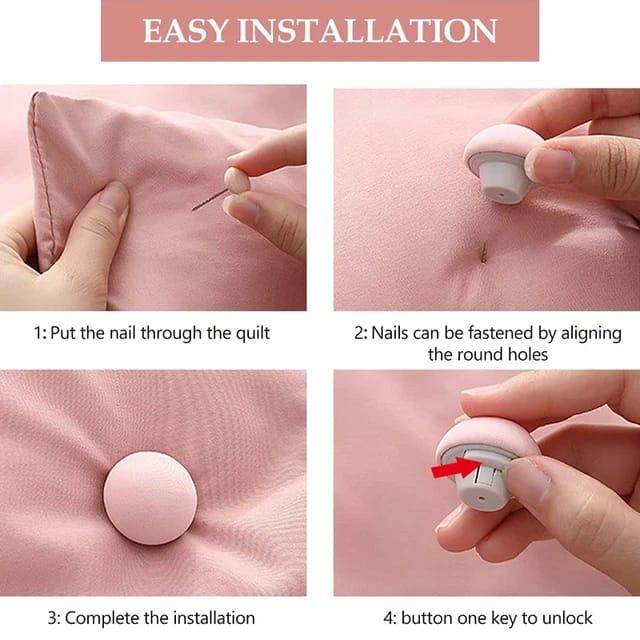 EASY INSTALLATION

1: Put the nail through the quilt

2: Nails can be fastened by aligning the round holes

3: Complete the installation

4: button one key to unlock