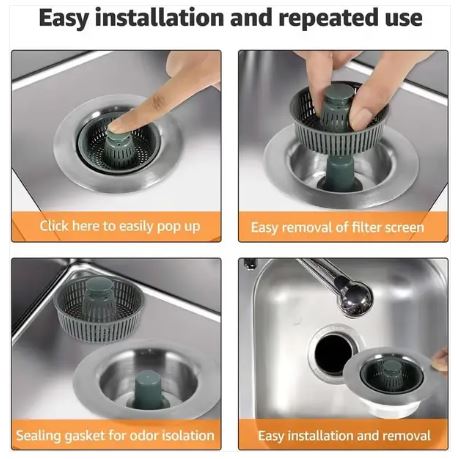 Easy installation and repeated use

Click here to easily pop up

Easy removal of filter screen

Sealing gasket for odor isolation

Easy installation and removal